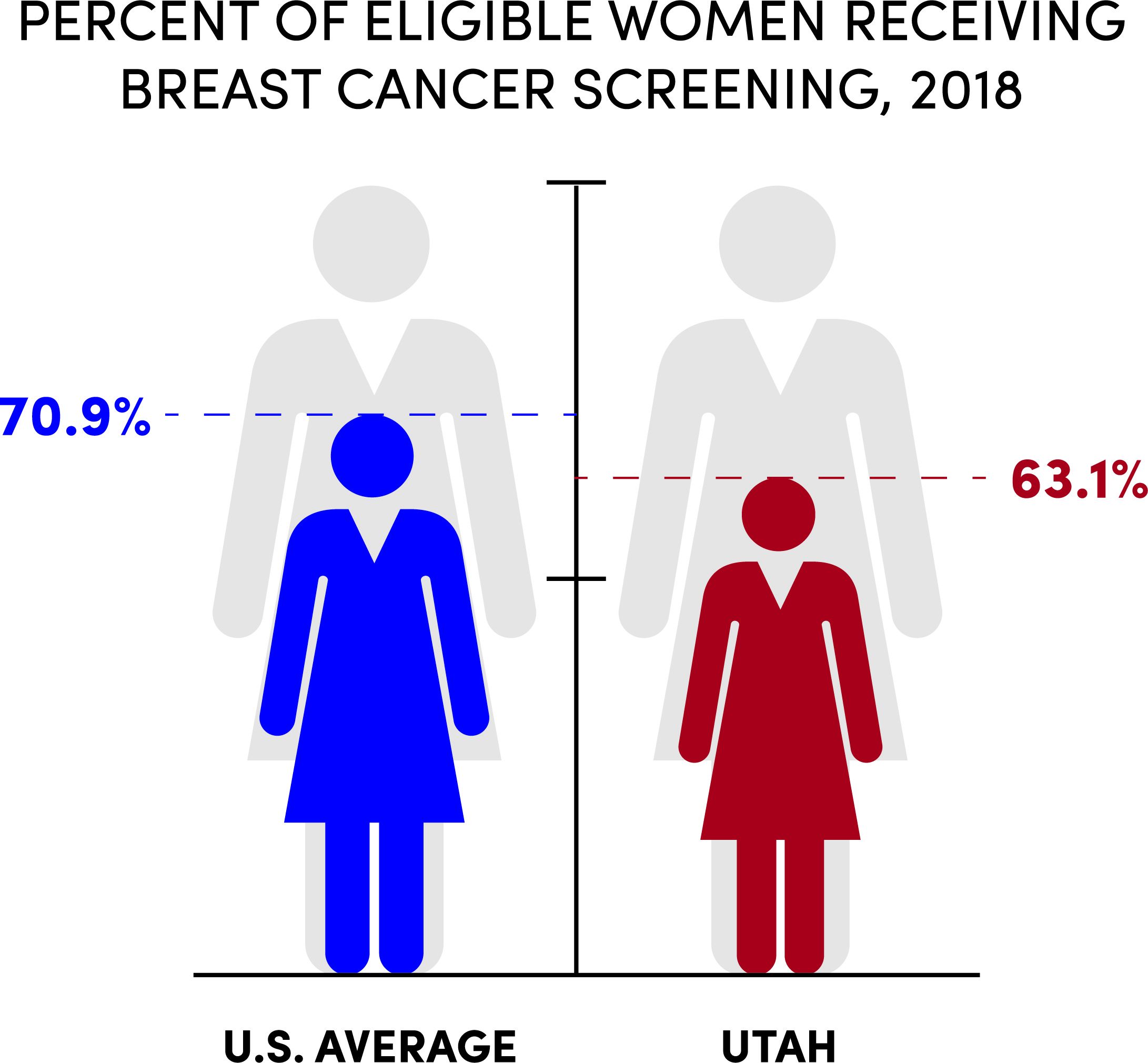 PERCENT OF ELIGIBLE WOMEN RECEIVING BREAST CANCER SCREENING, 2018

70.9%

63.1%

U.S. AVERAGE

UTAH